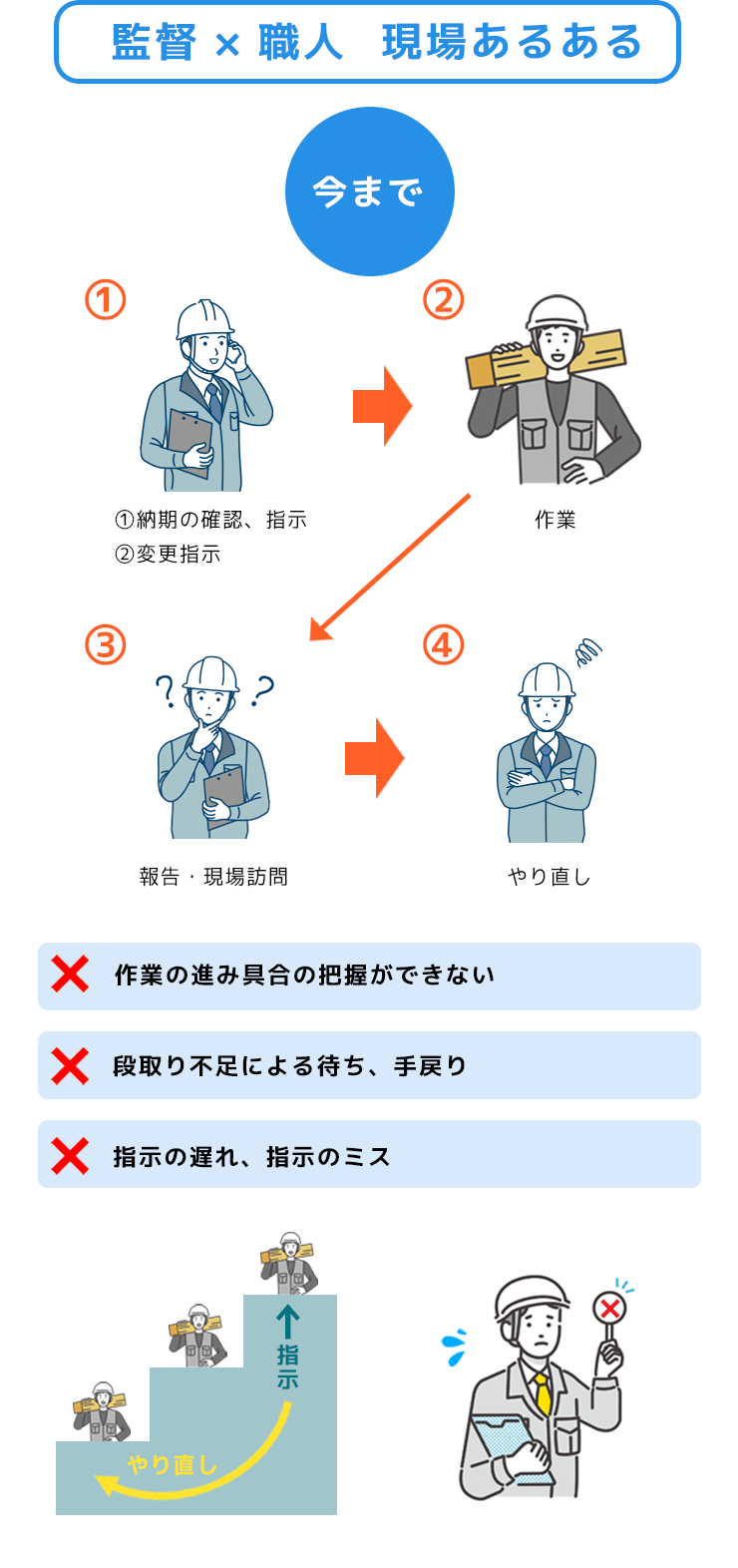 監督 × 職人　現場あるある

今まで

①

①納期の確認、指示
②変更指示

②

作業

③

報告・現場訪問

④

やり直し

作業の進み具合の把握ができない

段取り不足による待ち、手戻り

指示の遅れ、指示のミス

指示

やり直し